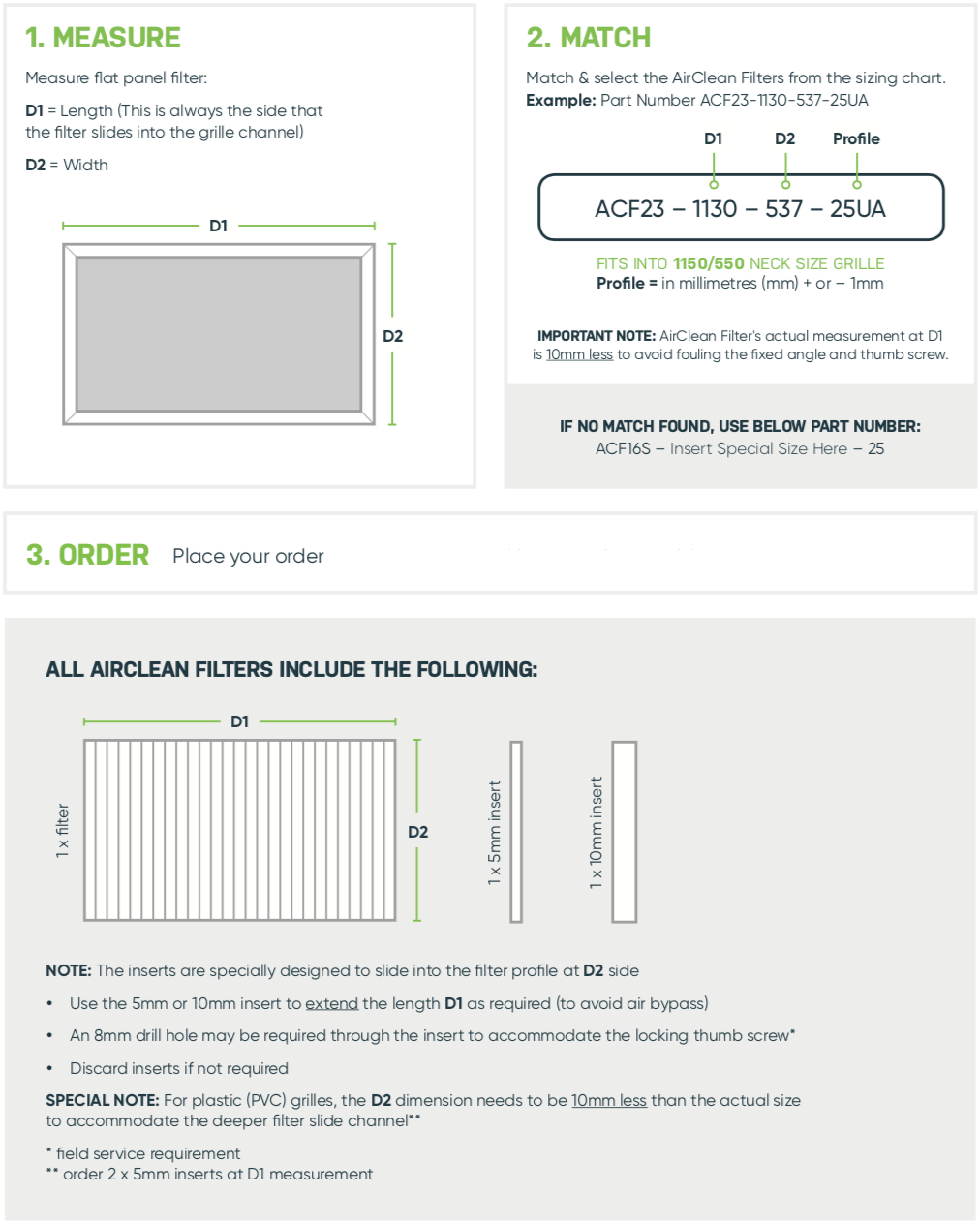 1. MEASURE

Measure flat panel filter:

D1 = Length (This is always the side that the filter slides into the grille channel)

D2 = Width

D1

D2

2. MATCH

Match & select the AirClean Filters from the sizing chart.
Example: Part Number ACF23-1130-537-25UA

D1 D2 Profile

ACF23 – 1130 – 537 – 25UA

FITS INTO 1150/550 NECK SIZE GRILLE
Profile = in millimetres (mm) + or – 1mm

IMPORTANT NOTE: AirClean Filter's actual measurement at D1 is 10mm less to avoid fouling the fixed angle and thumb screw.

IF NO MATCH FOUND, USE BELOW PART NUMBER:
ACF16S – Insert Special Size Here – 25

3. ORDER Place your order

ALL AIRCLEAN FILTERS INCLUDE THE FOLLOWING:

D1

1 x filter

D2

1 x 5mm insert

1 x 10mm insert

NOTE: The inserts are specially designed to slide into the filter profile at D2 side

• Use the 5mm or 10mm insert to extend the length D1 as required (to avoid air bypass)

• An 8mm drill hole may be required through the insert to accommodate the locking thumb screw*

• Discard inserts if not required

SPECIAL NOTE: For plastic (PVC) grilles, the D2 dimension needs to be 10mm less than the actual size to accommodate the deeper filter slide channel**

* field service requirement
** order 2 x 5mm inserts at D1 measurement